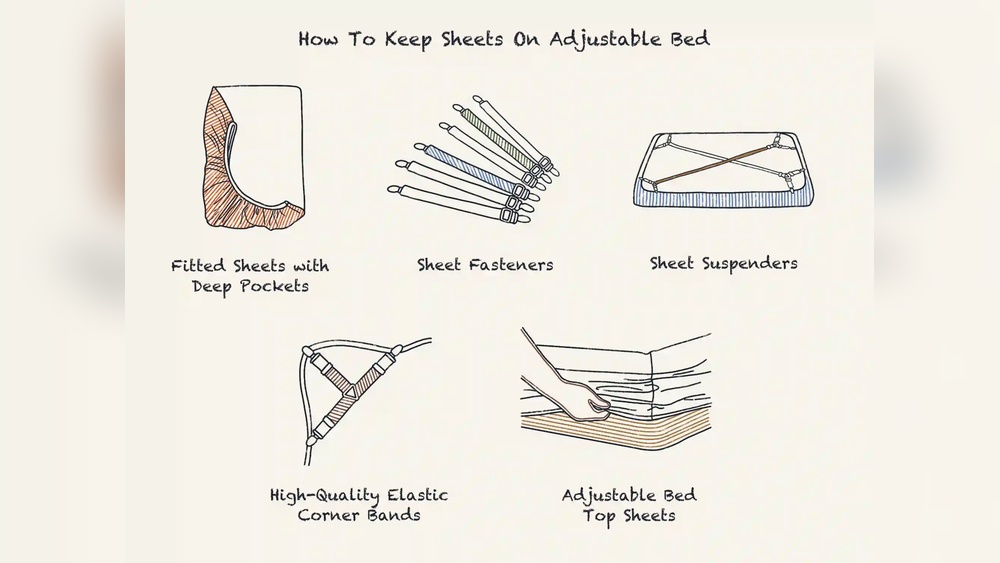 How To Keep Sheets On Adjustable Bed

Fitted Sheets with Deep Pockets

Sheet Fasteners

Sheet Suspenders

High-Quality Elastic Corner Bands

Adjustable Bed Top Sheets