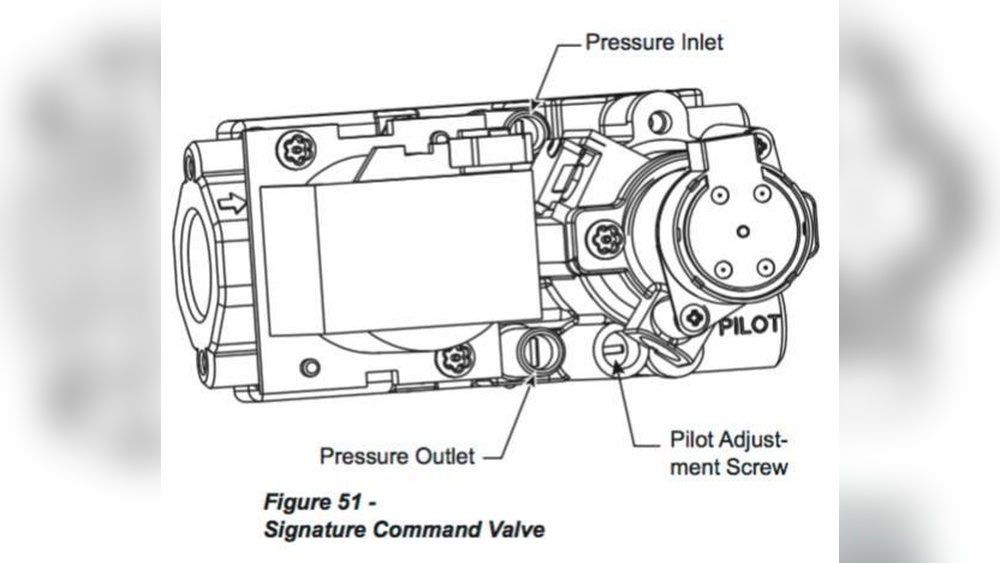 Pressure Inlet

PILOT

Pressure Outlet

Pilot Adjustment Screw

Figure 51 -
Signature Command Valve